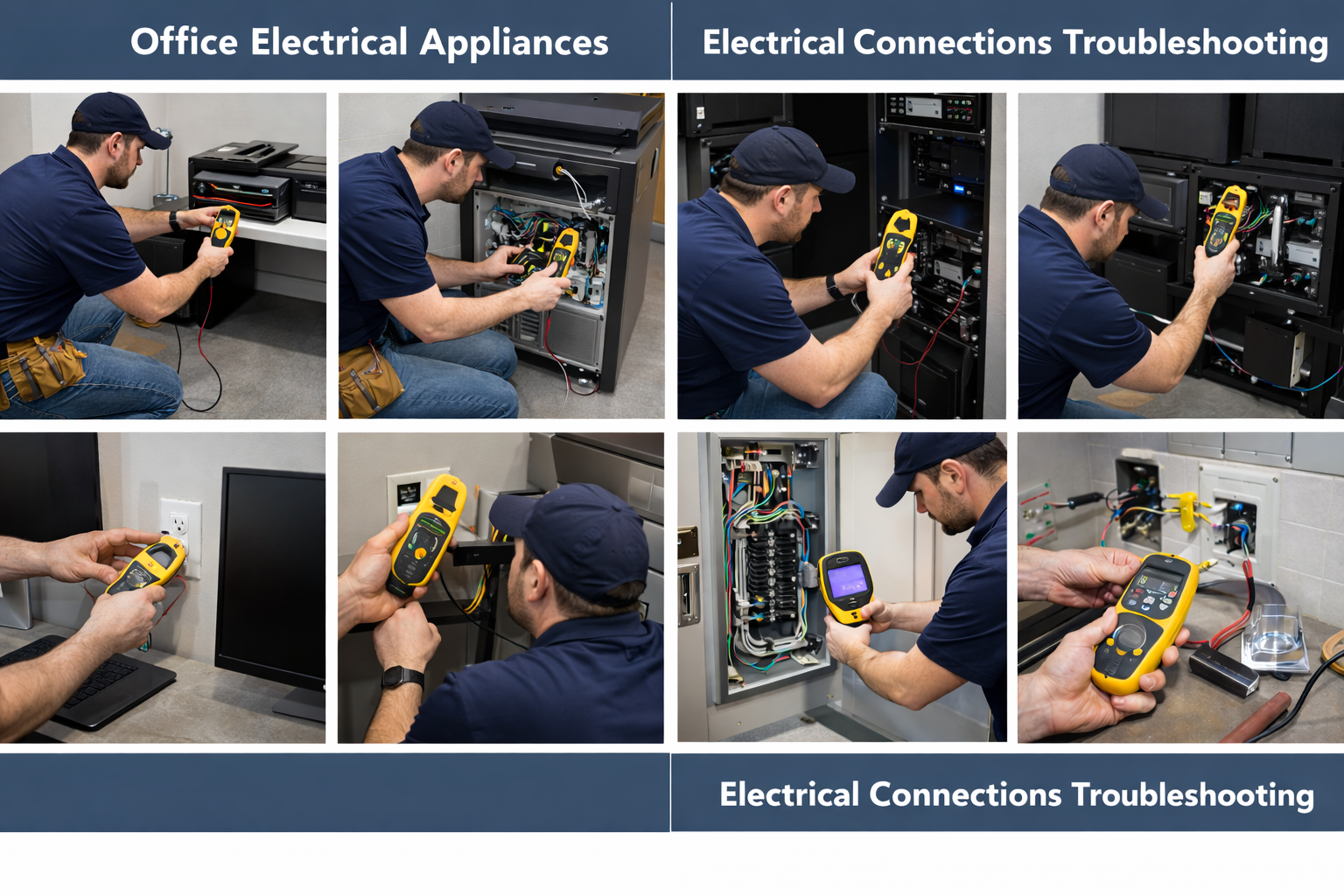 Office Electrical Appliances

Electrical Connections Troubleshooting

Electrical Connections Troubleshooting